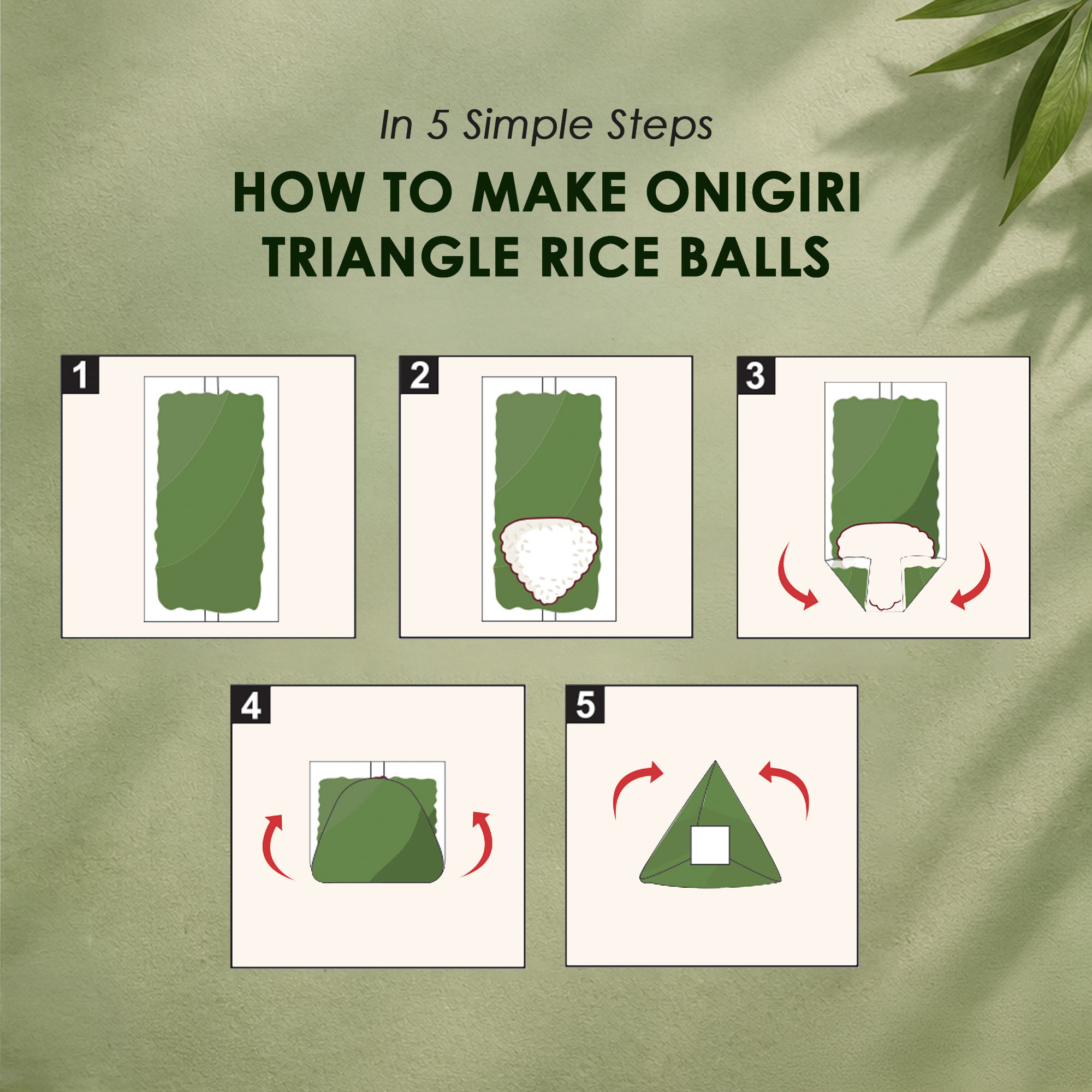 In 5 Simple Steps

HOW TO MAKE ONIGIRI TRIANGLE RICE BALLS

1

2

3

4

5